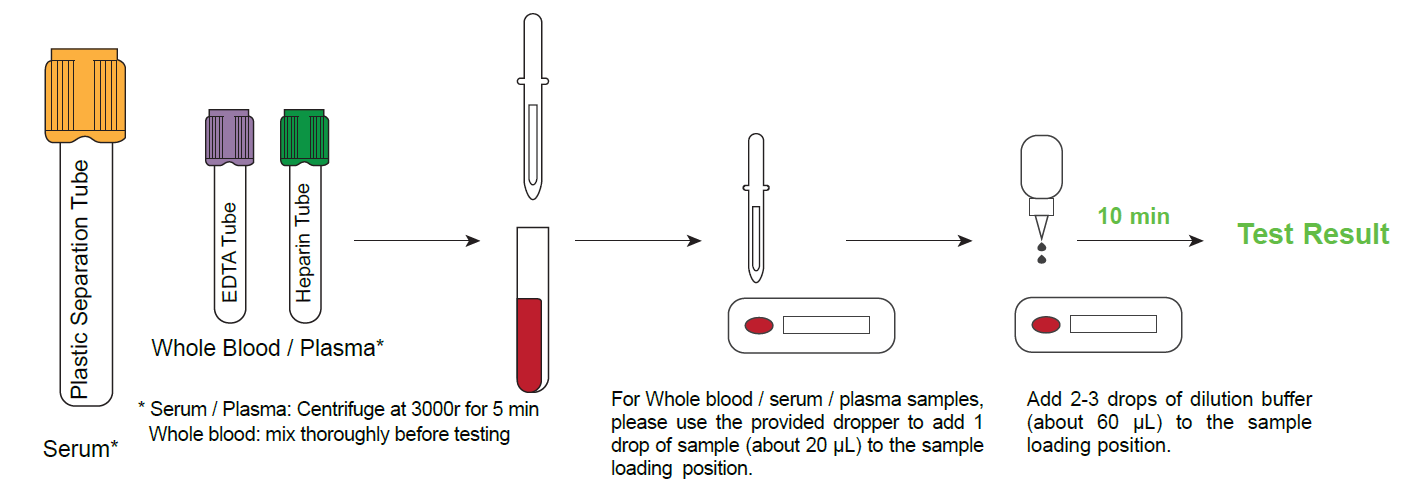 Plastic Separation Tube

Serum*

EDTA Tube

Heparin Tube

Whole Blood / Plasma*

* Serum / Plasma: Centrifuge at 3000r for 5 min
Whole blood: mix thoroughly before testing

For Whole blood / serum / plasma samples, please use the provided dropper to add 1 drop of sample (about 20 μL) to the sample loading position.

Add 2-3 drops of dilution buffer (about 60 μL) to the sample loading position.

10 min

Test Result