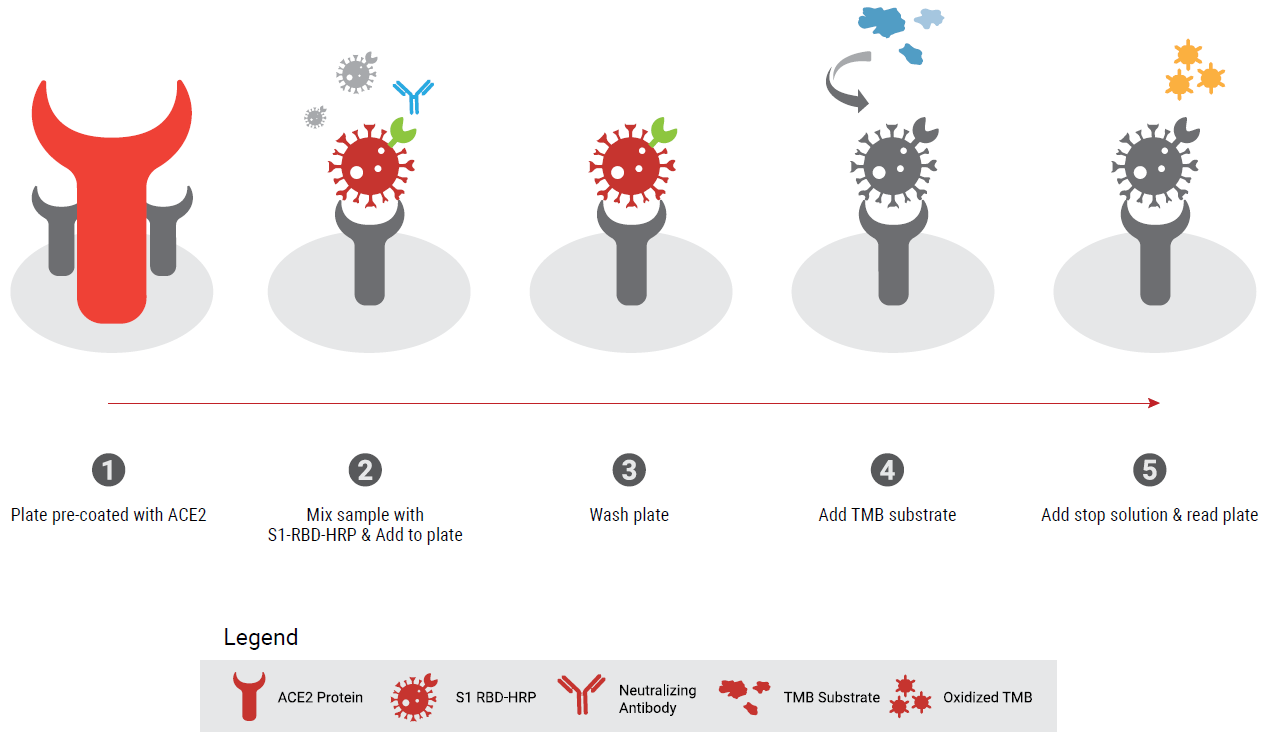 1
Plate pre-coated with ACE2

2
Mix sample with S1-RBD-HRP & Add to plate

3
Wash plate

4
Add TMB substrate

5
Add stop solution & read plate

Legend

ACE2 Protein
S1 RBD-HRP
Neutralizing Antibody
TMB Substrate
Oxidized TMB